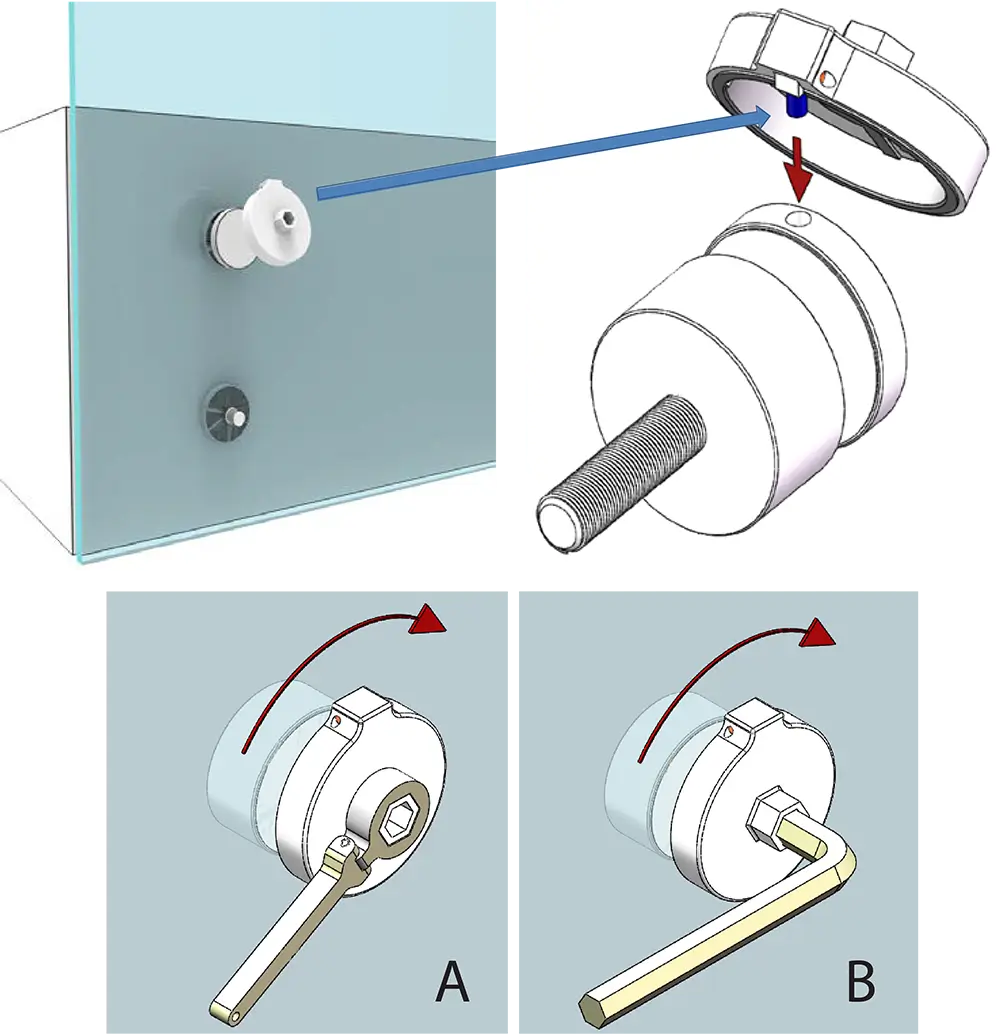 A

B